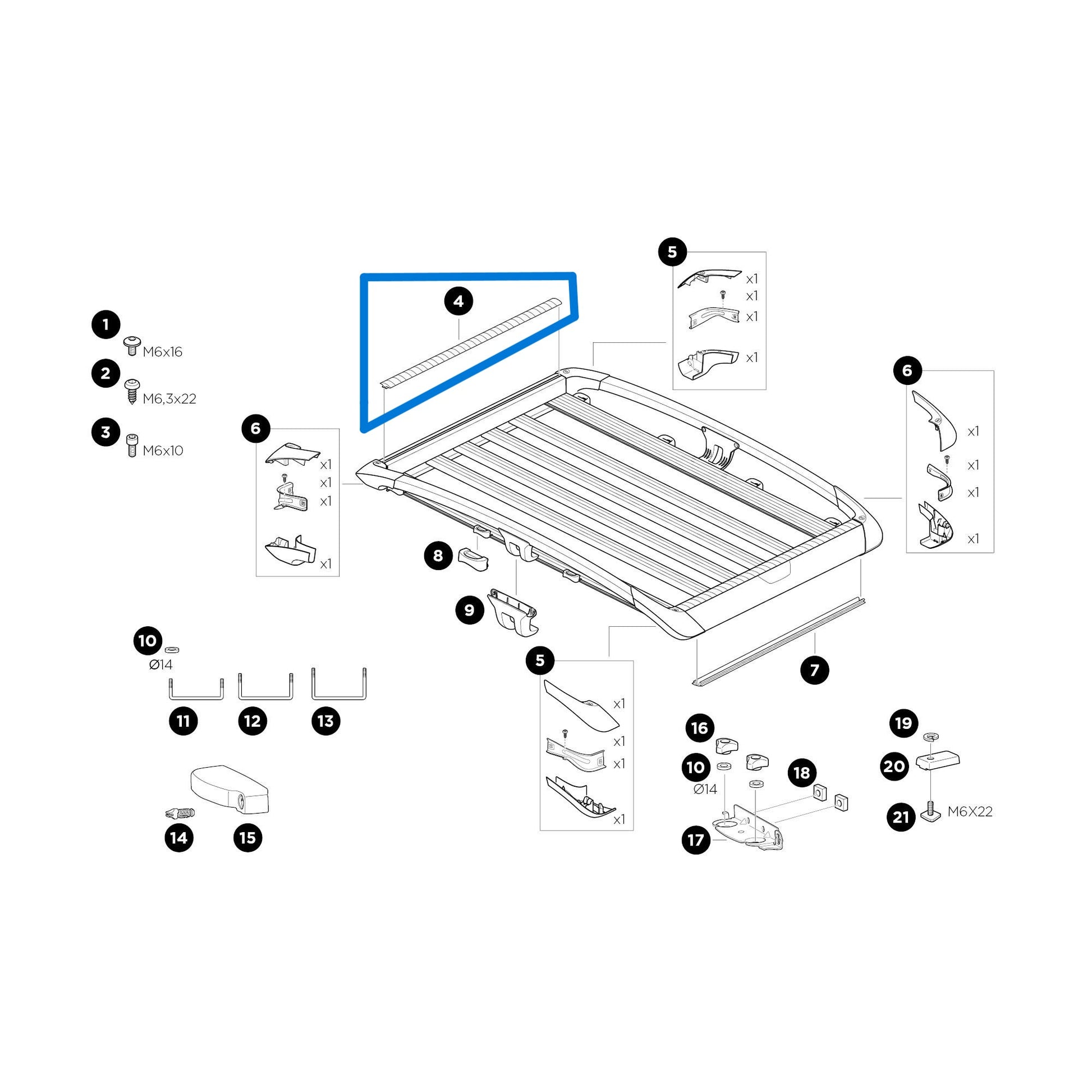 1
M6x16
2
M6,3x22
3
M6x10
4
5
x1
x1
x1
x1
6
x1
x1
x1
x1
6
x1
x1
x1
x1
8
9
10
Ø14
11
12
13
14
15
5
x1
x1
x1
x1
7
16
10
Ø14
18
17
19
20
21
M6X22