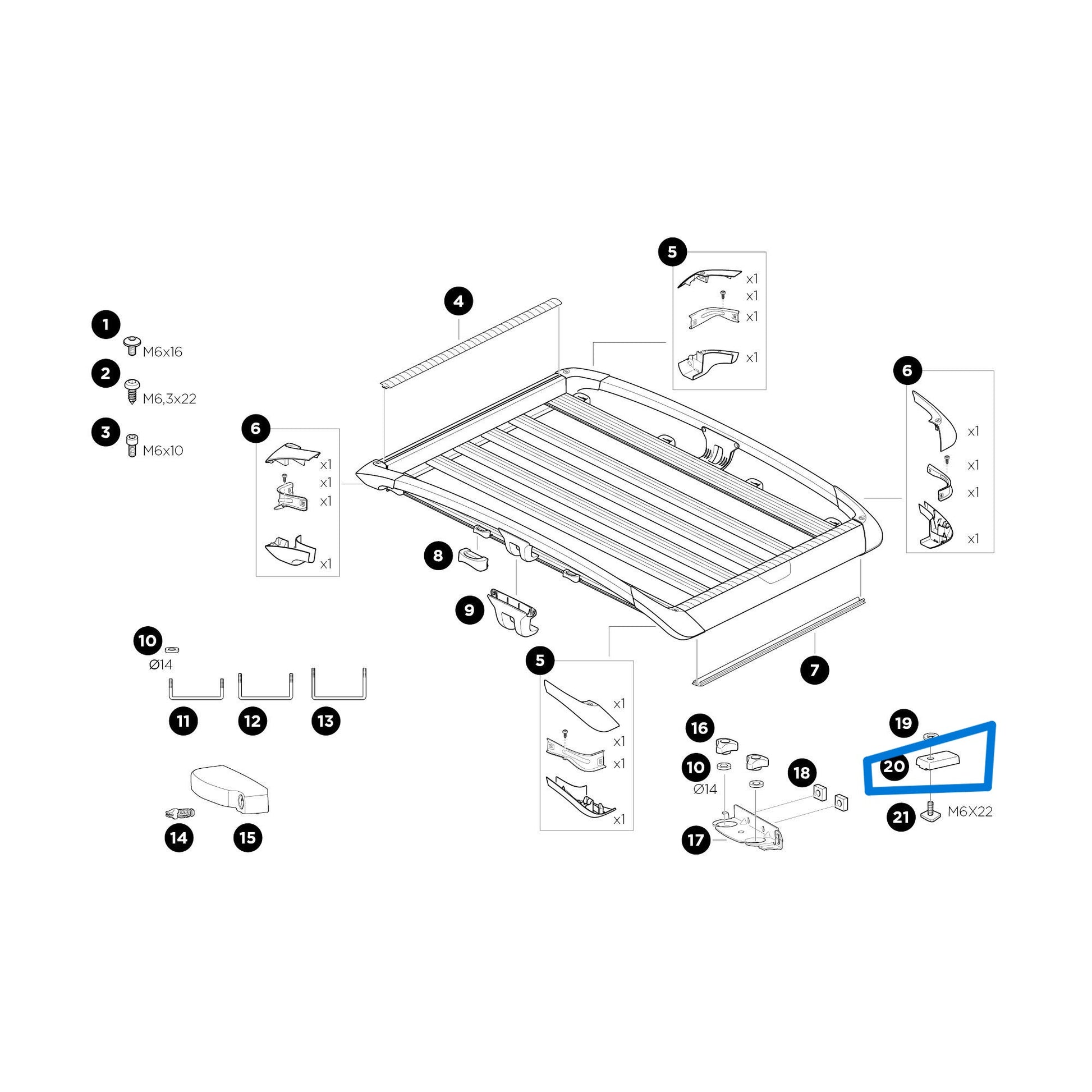 1
M6x16
2
M6,3x22
3
M6x10
4
5
x1
x1
x1
x1
6
x1
x1
x1
x1
6
x1
x1
x1
x1
8
9
10
Ø14
11
12
13
14
15
5
x1
x1
x1
x1
7
16
10
Ø14
18
17
19
20
21
M6X22