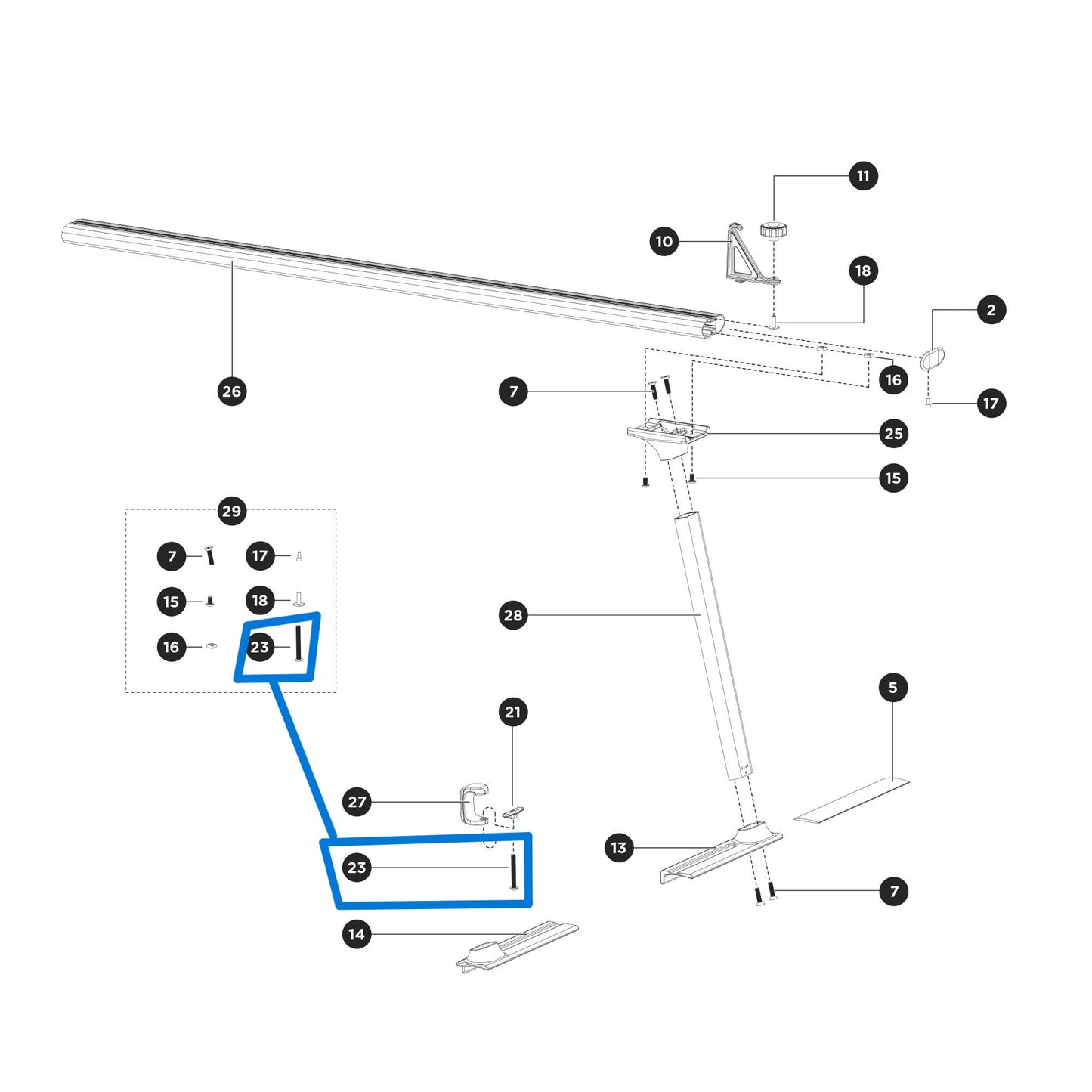 11
10
18
2
26
7
16
17
25
15
29
7
17
15
18
16
23
28
5
21
27
13
23
7
14