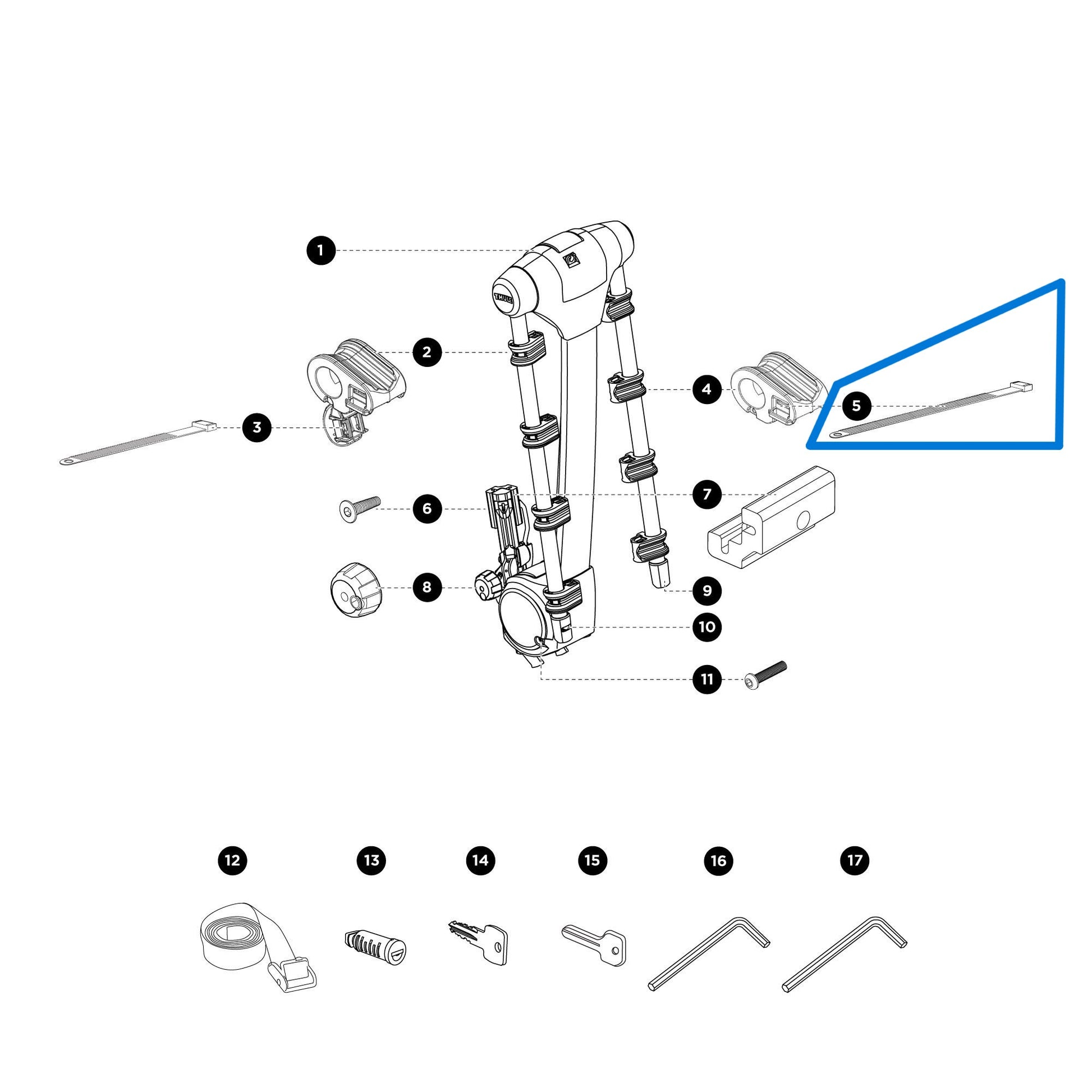 1
THULE
2
3
4
5
6
7
8
9
10
11
12
13
14
15
16
17