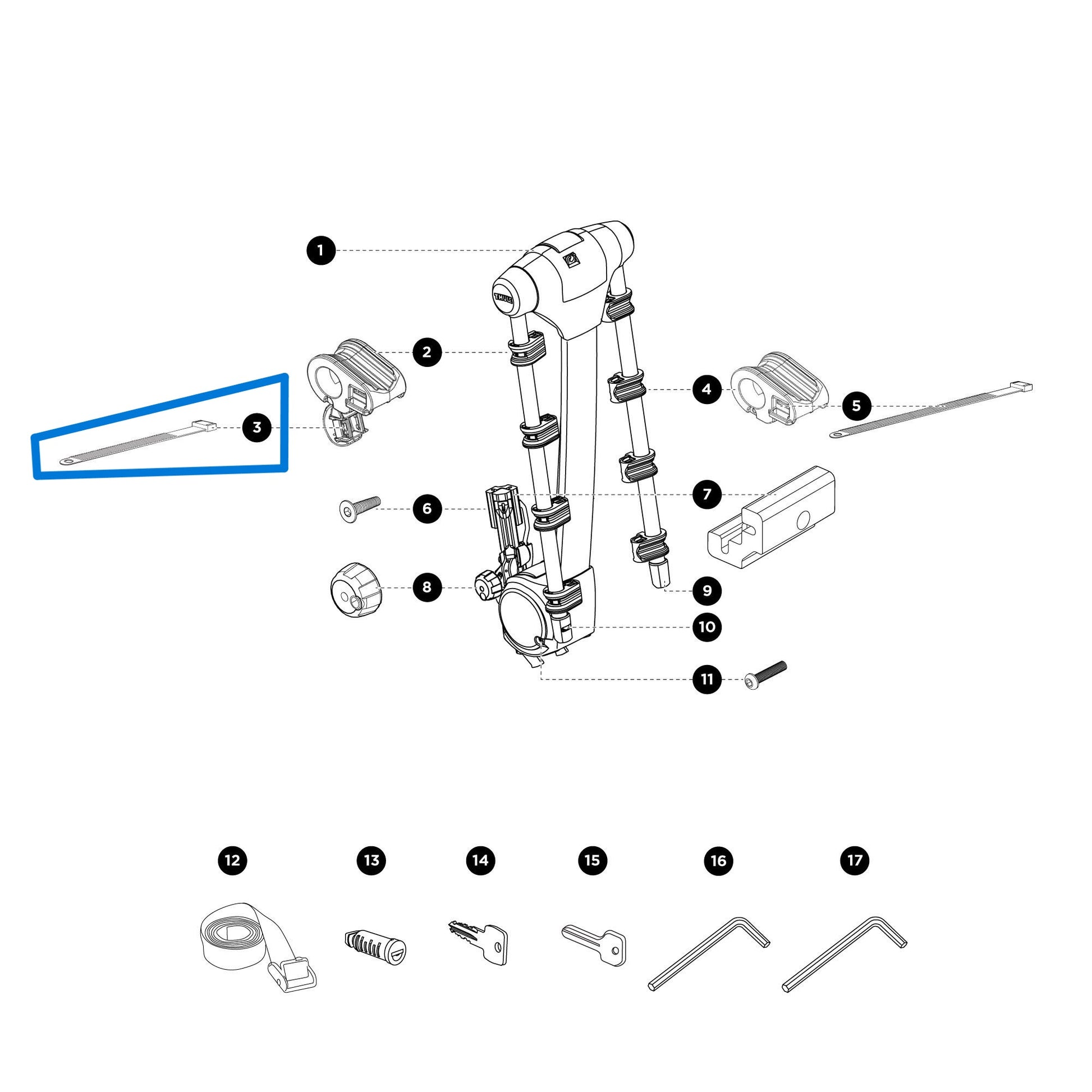 1
THULE
2
3
4
5
6
7
8
9
10
11
12
13
14
15
16
17