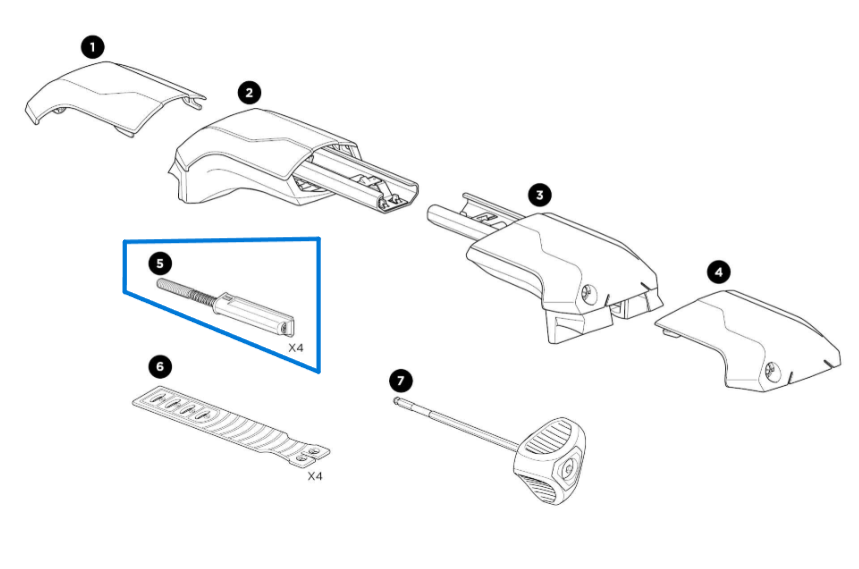 1

2

3

4

5

X4

6

X4

7