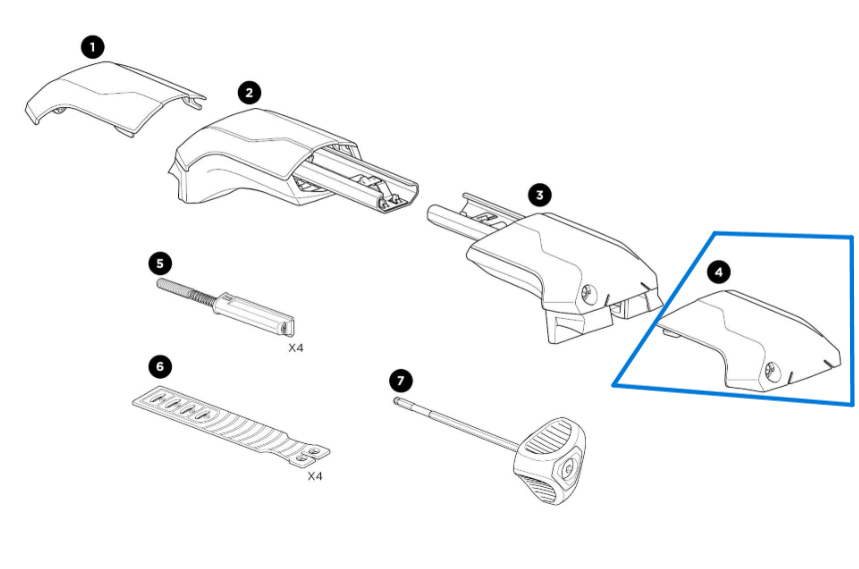 1
2
3
4
5
X4
6
X4
7