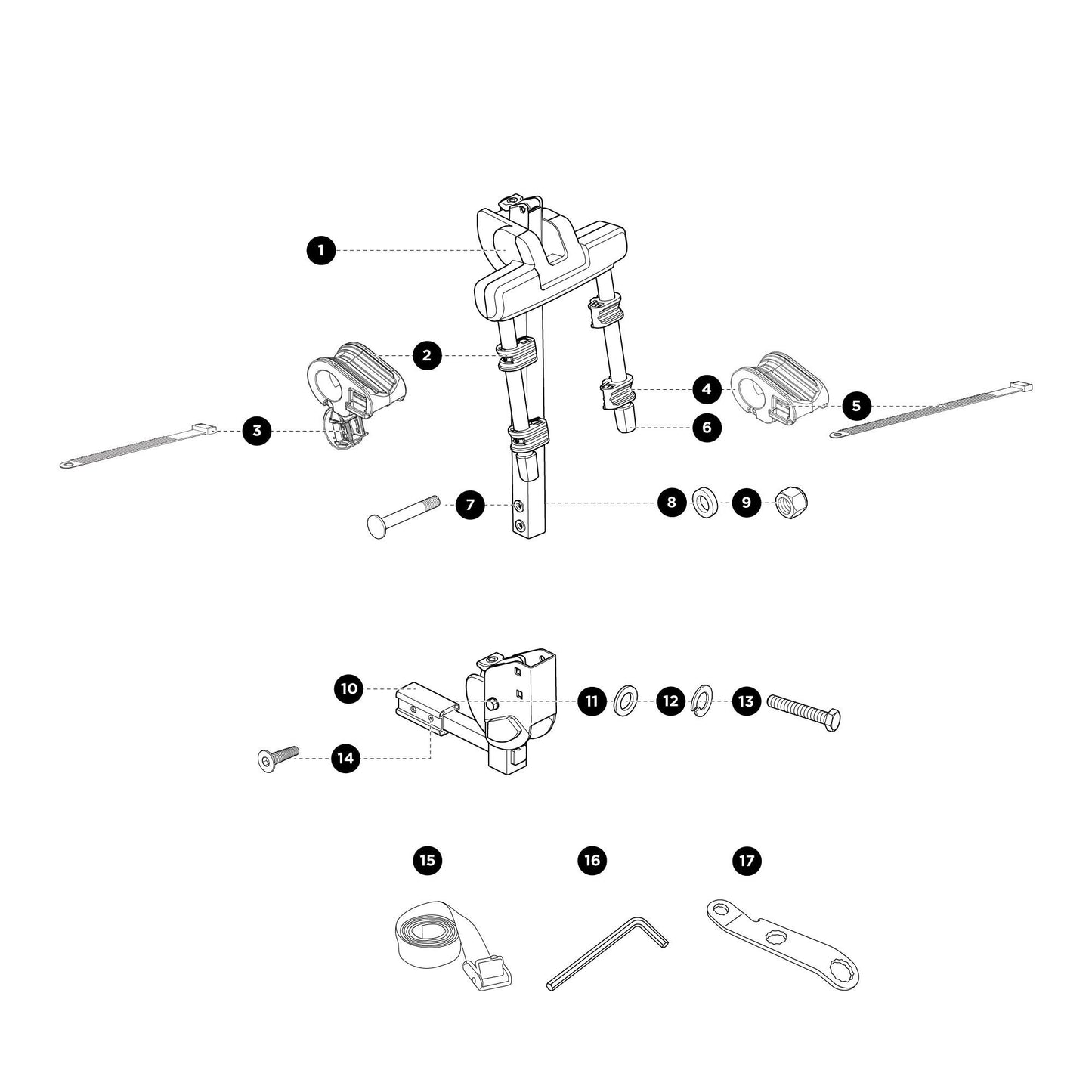 1

2

3

4

5

6

7

8

9

10

11

12

13

14

15

16

17