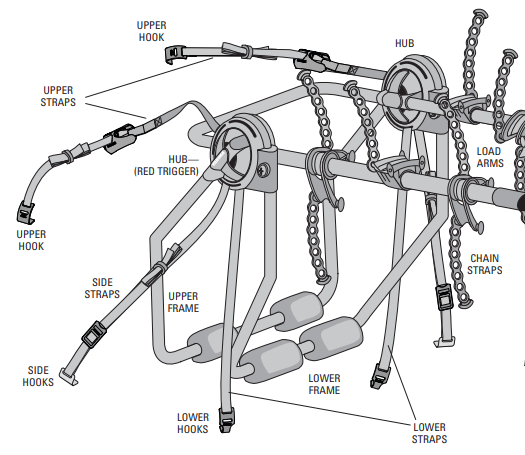 UPPER HOOK

HUB

UPPER STRAPS

HUB— (RED TRIGGER)

LOAD ARMS

UPPER HOOK

CHAIN STRAPS

SIDE STRAPS

UPPER FRAME

SIDE HOOKS

LOWER FRAME

LOWER HOOKS

LOWER STRAPS