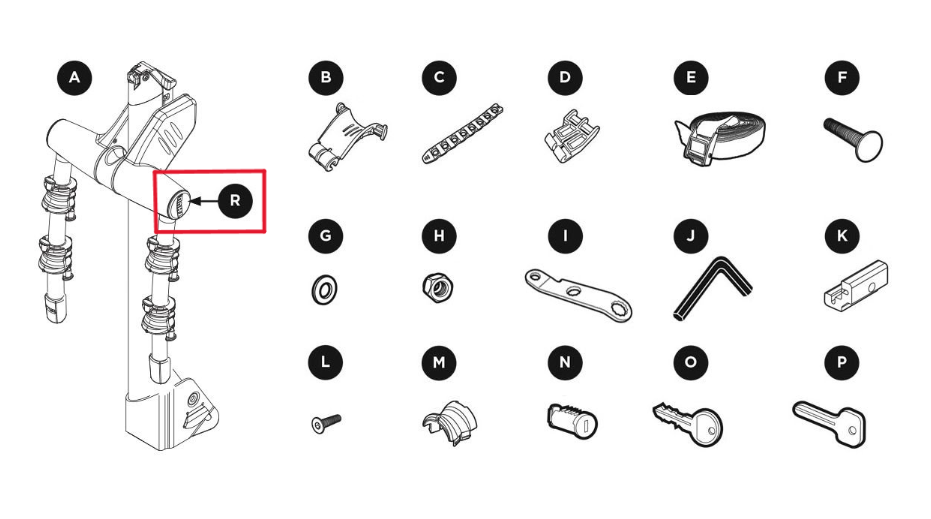 A

R

B

C

D

E

F

G

H

I

J

K

L

M

N

O

P