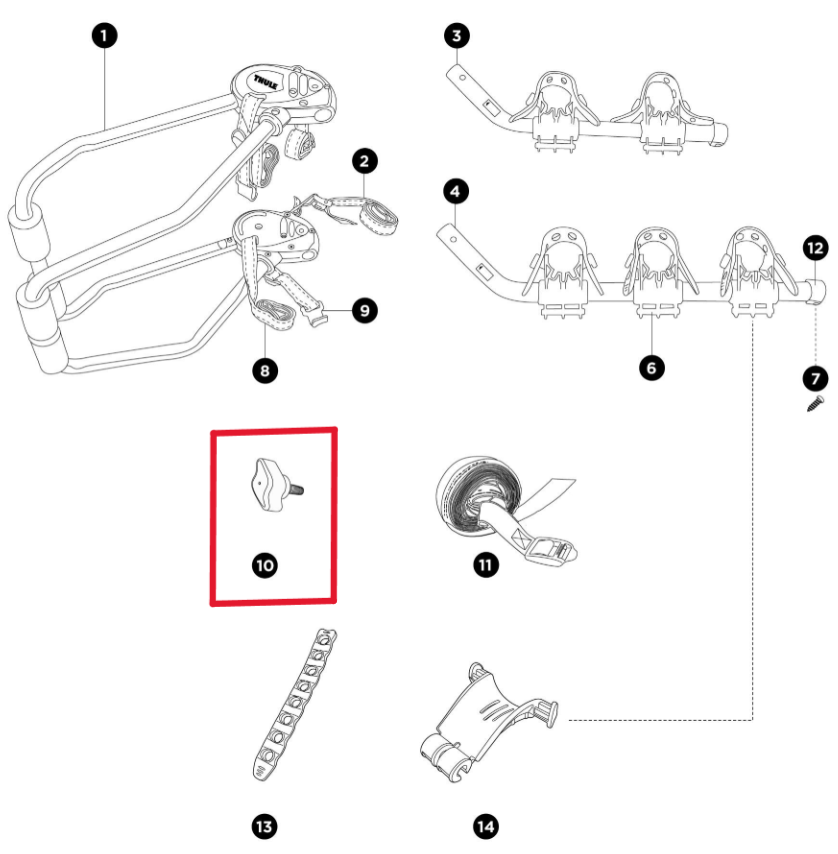 1
THULE
2
3
4
12
9
8
6
7
10
11
13
14