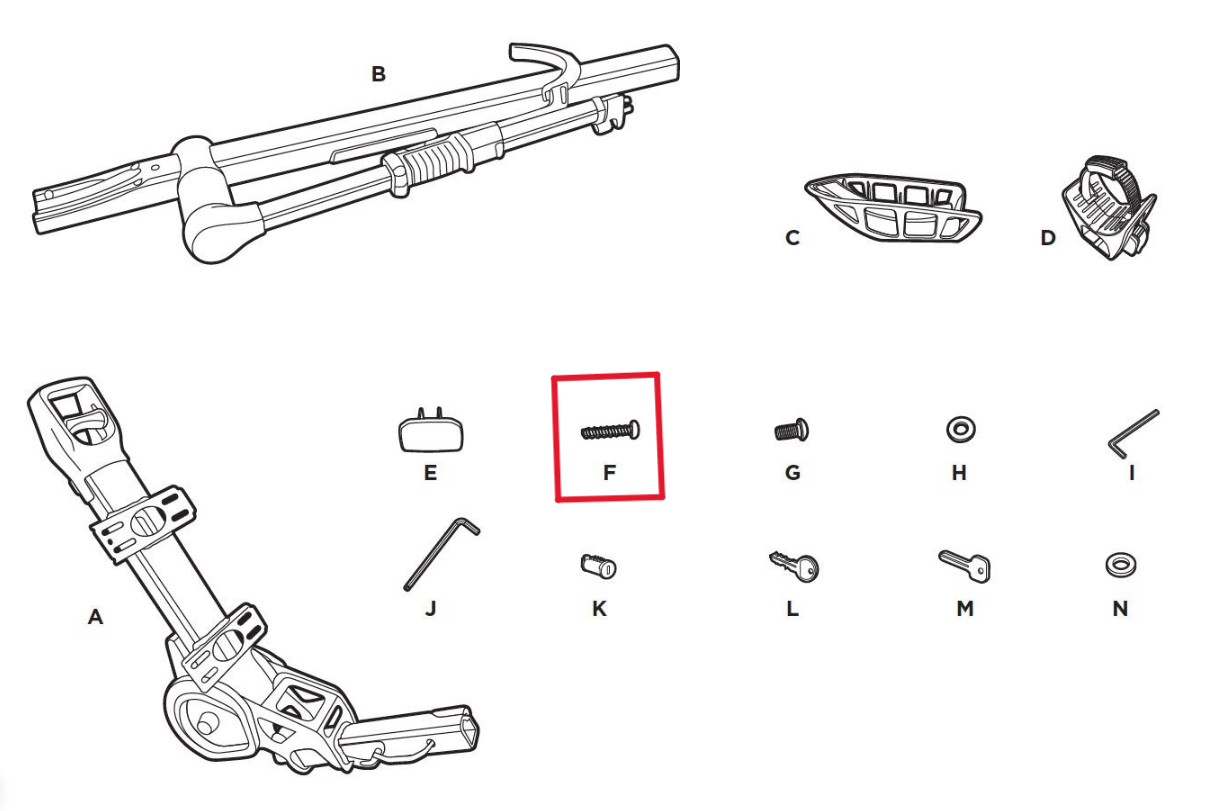 B

C

D

A

E

F

G

H

I

J

K

L

M

N