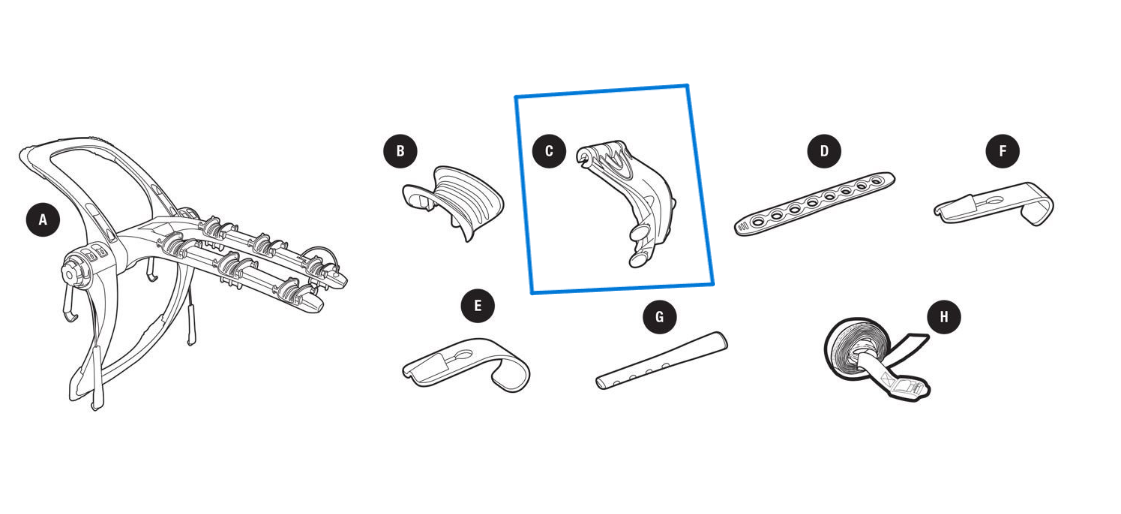 A
B
C
D
F
E
G
H