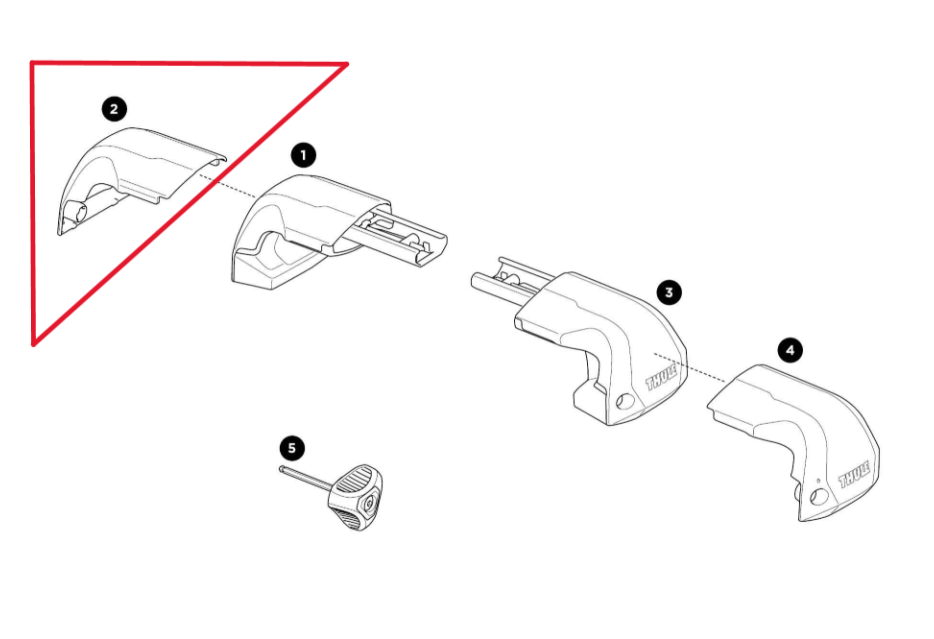 2

1

3

THULE

4

THULE

5