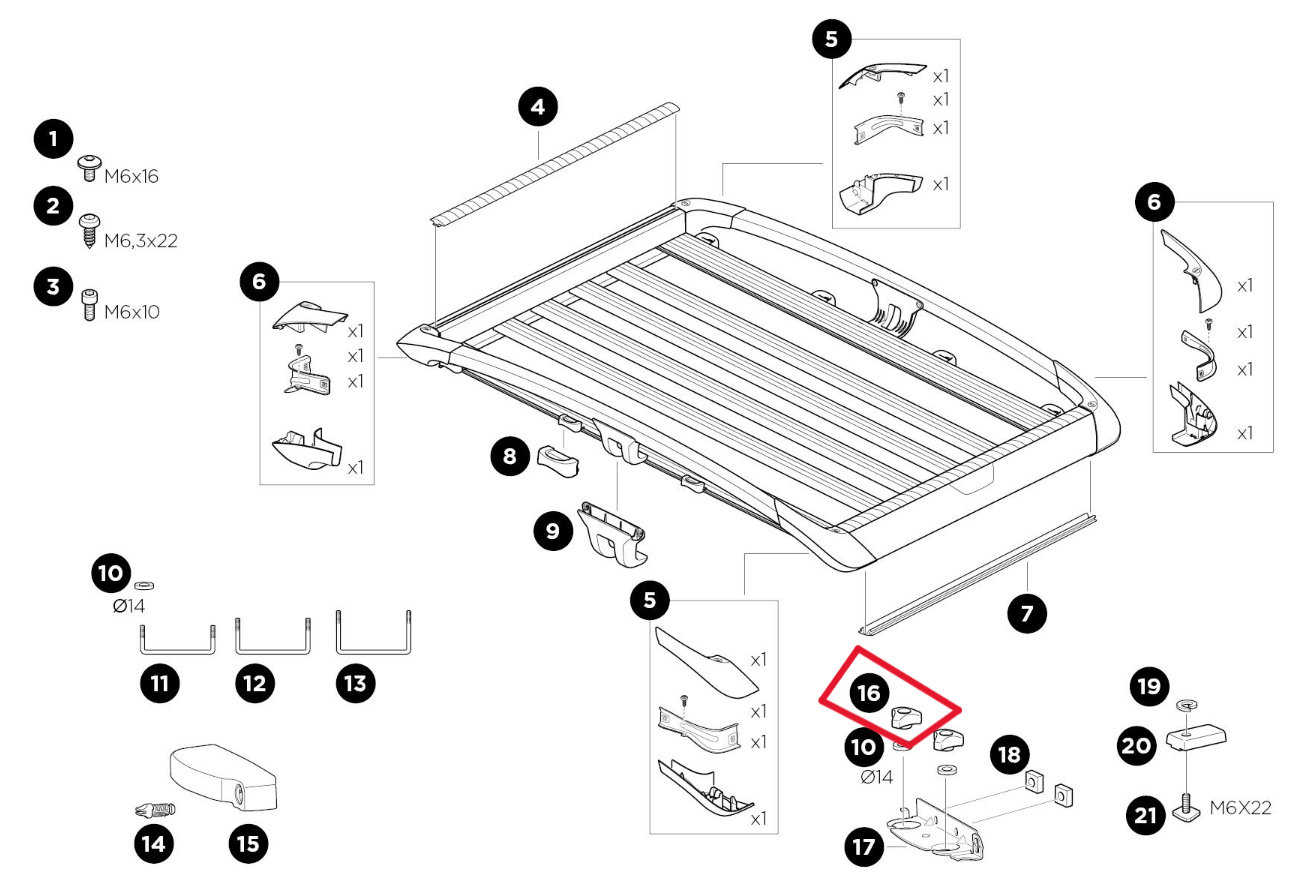 1
M6x16
2
M6,3x22
3
M6x10
4
5
x1
x1
x1
x1
6
x1
x1
x1
x1
6
x1
x1
x1
x1
8
9
10
Ø14
11
12
13
14
15
5
x1
x1
x1
x1
7
16
10
Ø14
18
17
19
20
21
M6X22