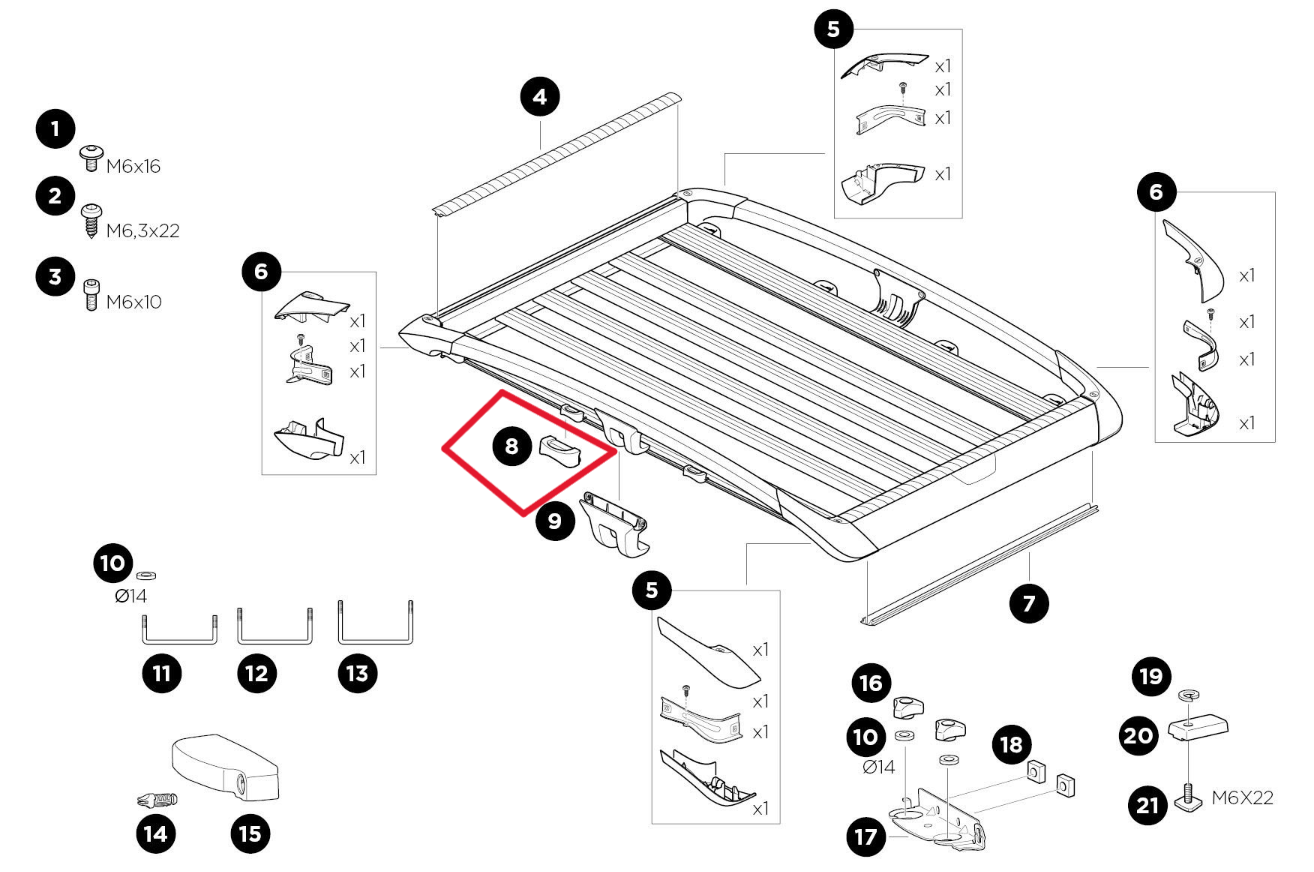 1
M6x16
2
M6,3x22
3
M6x10
4
5
x1
x1
x1
x1
6
x1
x1
x1
x1
6
x1
x1
x1
x1
8
9
10
Ø14
11
12
13
14
15
5
x1
x1
x1
x1
7
16
10
Ø14
18
17
19
20
21
M6X22