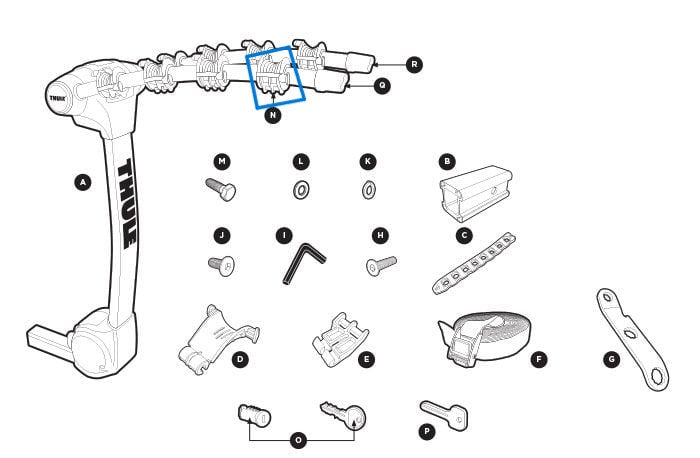 THULE
R
Q
N
A
THULE
M
L
K
B
J
I
H
C
D
E
F
G
O
P