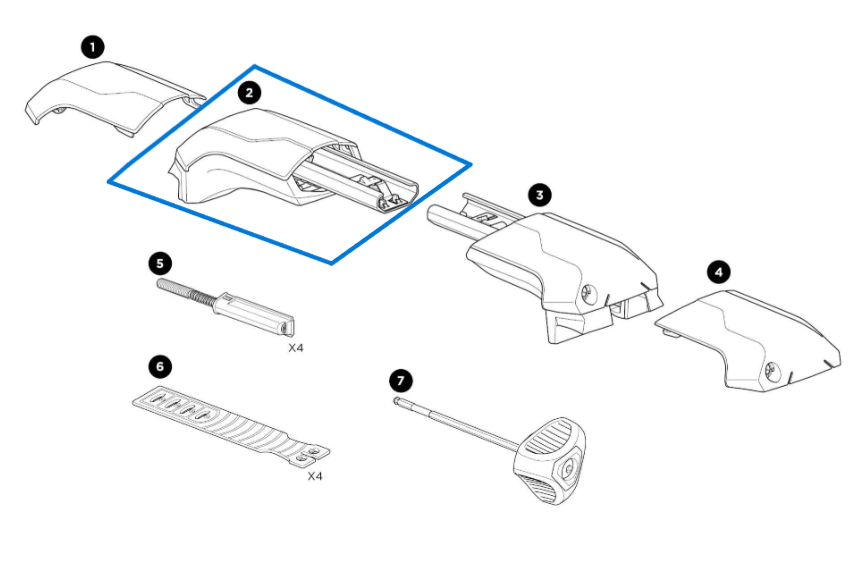 1
2
3
4
5
X4
6
X4
7