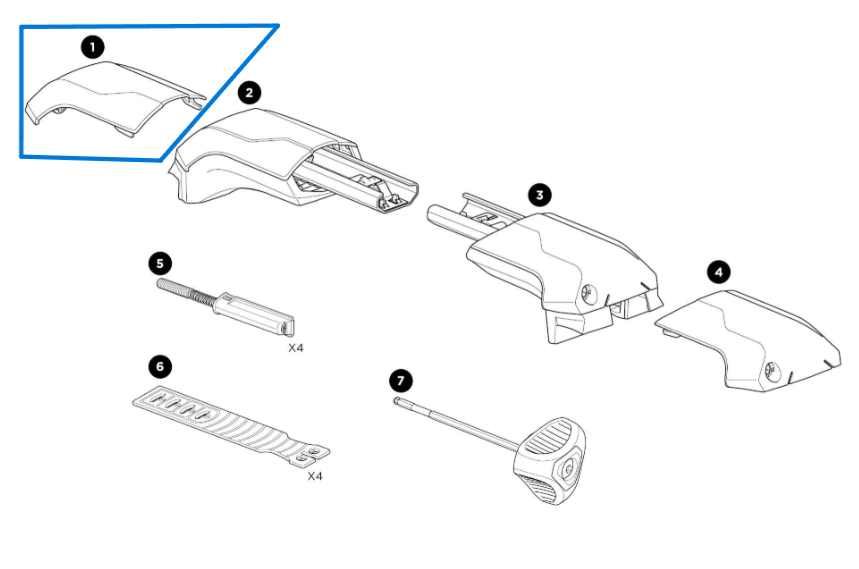 1
2
3
4
5
X4
6
X4
7