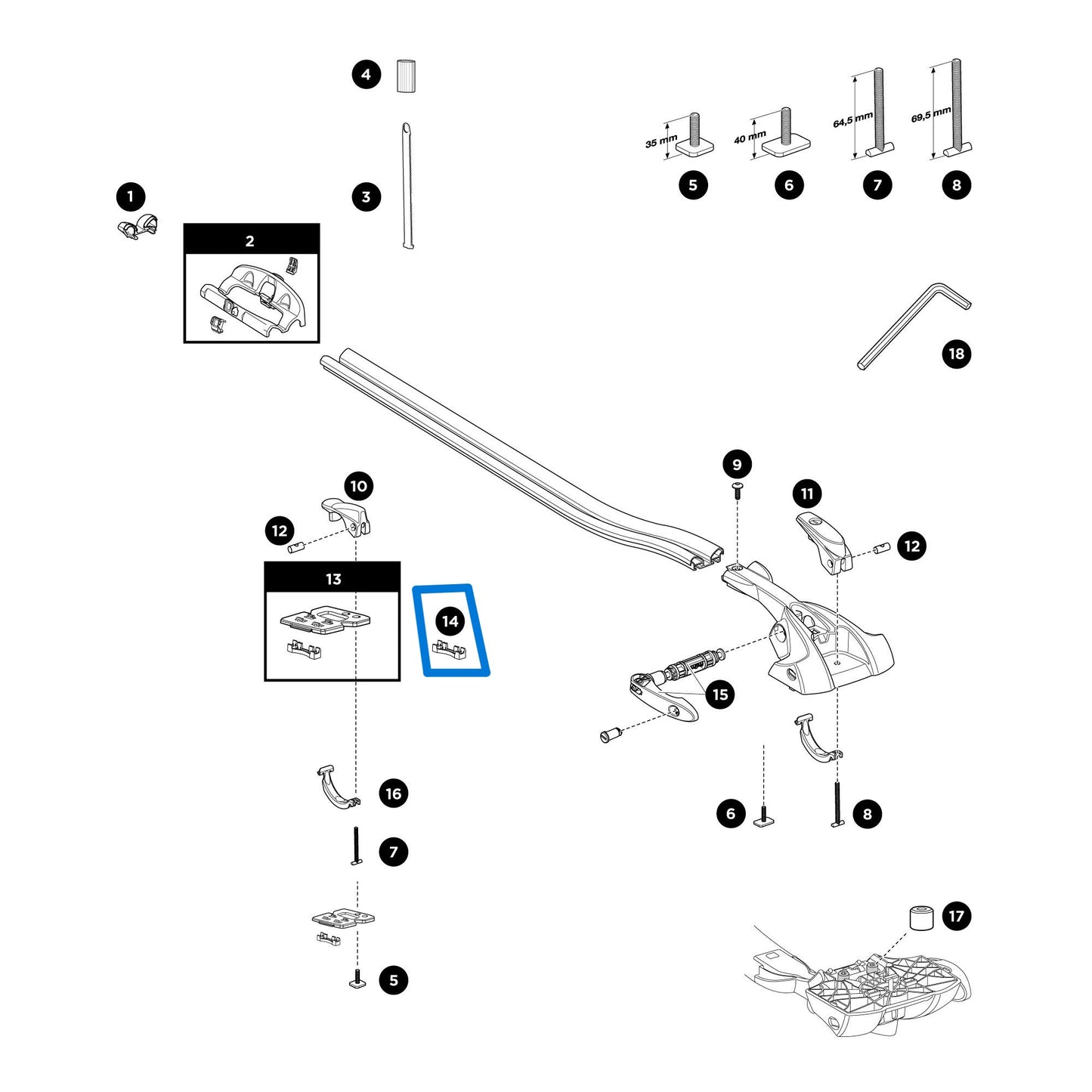 4

35 mm
40 mm
64,5 mm
69,5 mm

5 6 7 8

1

3

2

18

9

10

11

12

12

13

14

15

16

6

8

7

17

5