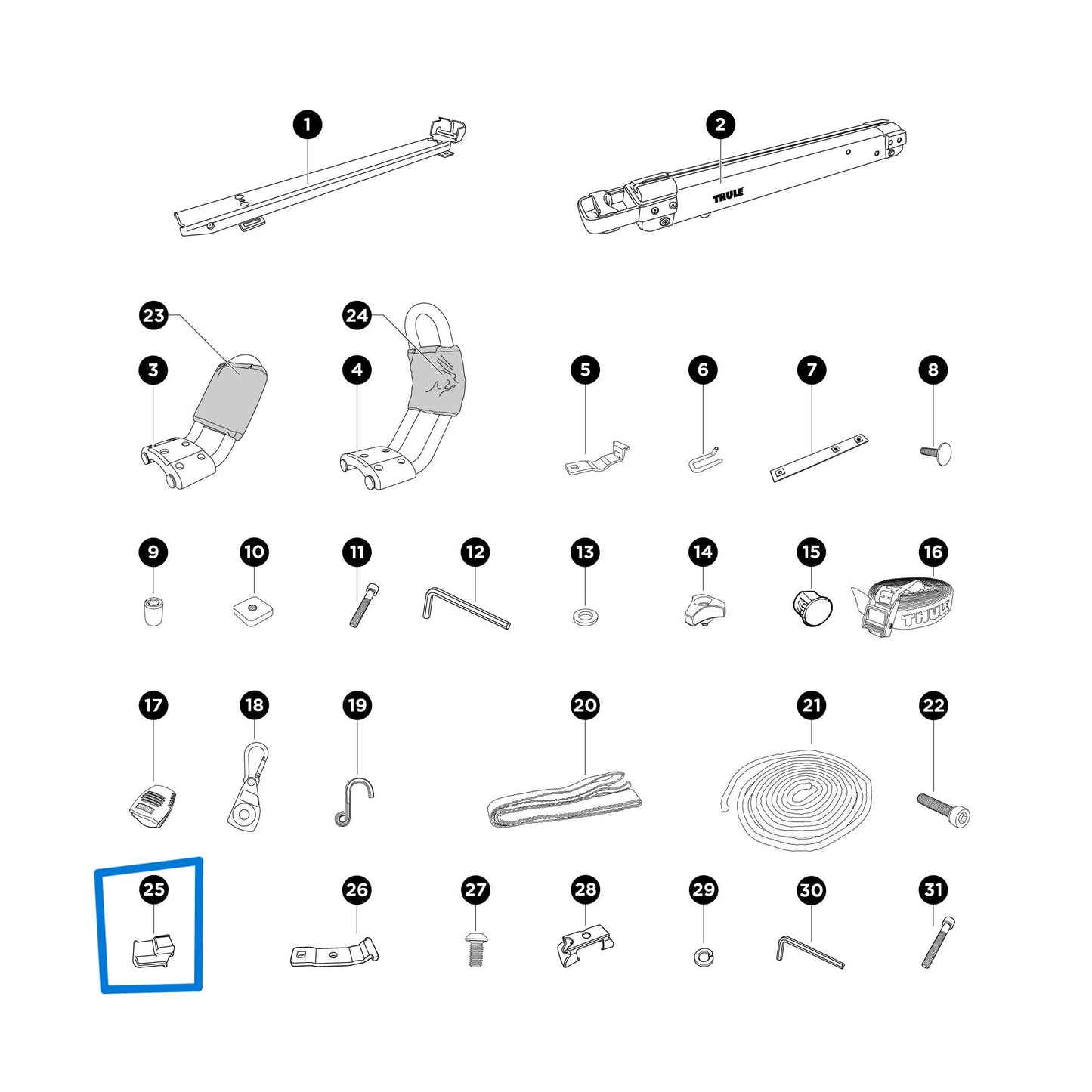 1

2

THULE

23

24

3

4

5

6

7

8

9

10

11

12

13

14

15

16

THULE

17

18

19

20

21

22

25

26

27

28

29

30

31