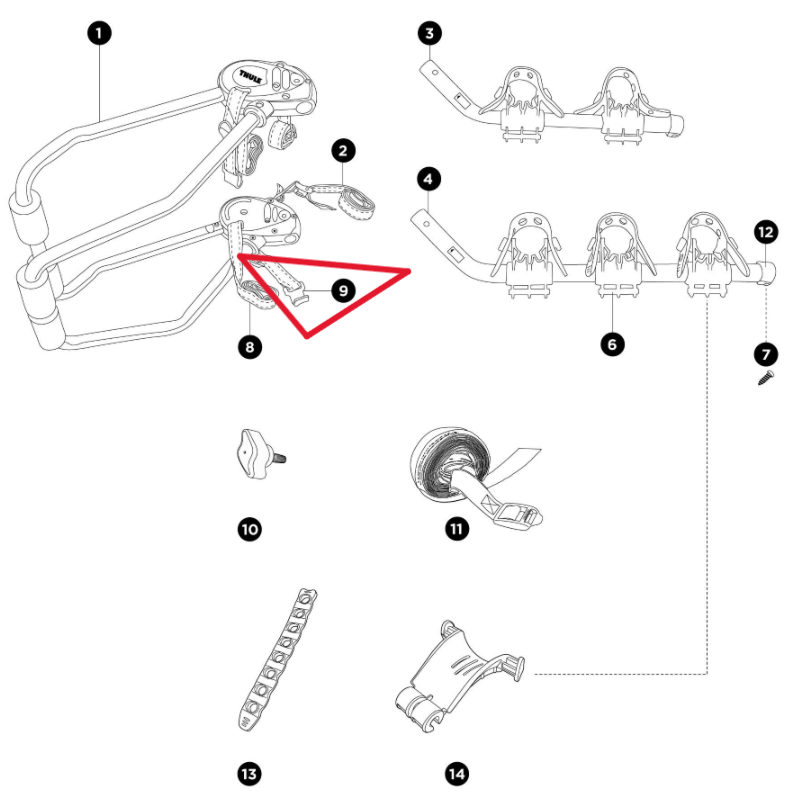 1
THULE
2
3
4
12
9
8
6
7
10
11
13
14