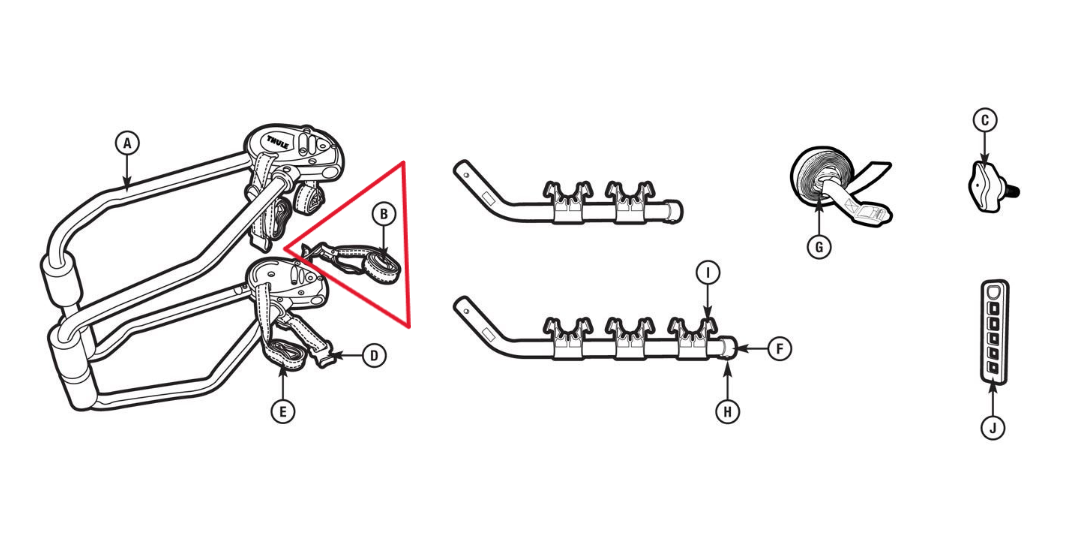 A
THULE
B
D
E
I
F
H
G
C
J