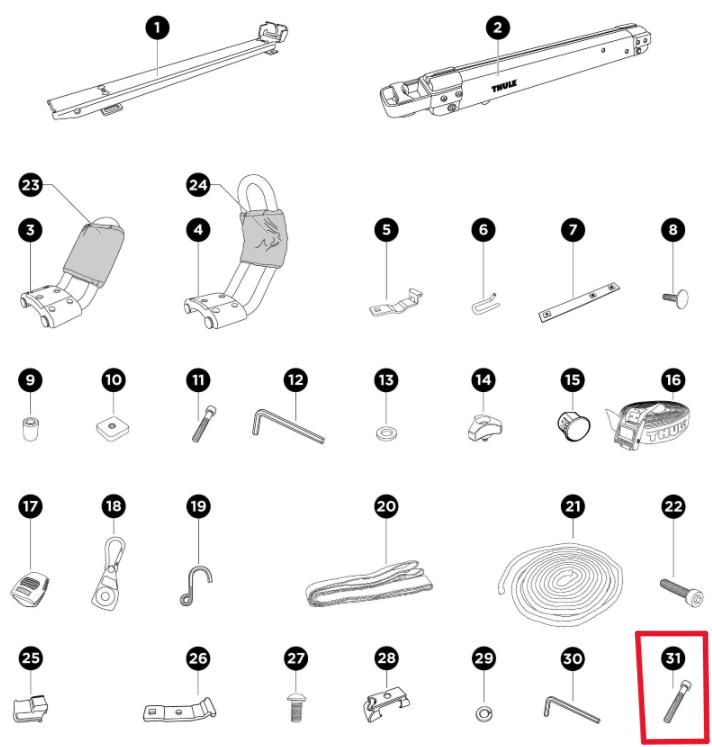 1
2
THULE
23
24
3
4
5
6
7
8
9
10
11
12
13
14
15
16
THULE
17
18
19
20
21
22
25
26
27
28
29
30
31