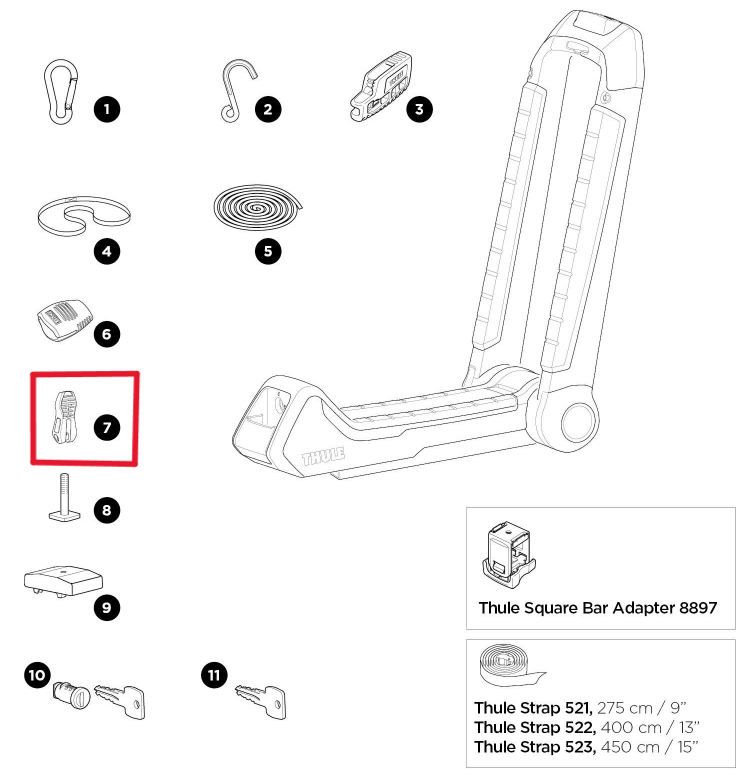 1

2

3

4

5

6

7

8

9

10

11

THULE

Thule Square Bar Adapter 8897

Thule Strap 521, 275 cm / 9"
Thule Strap 522, 400 cm / 13"
Thule Strap 523, 450 cm / 15"