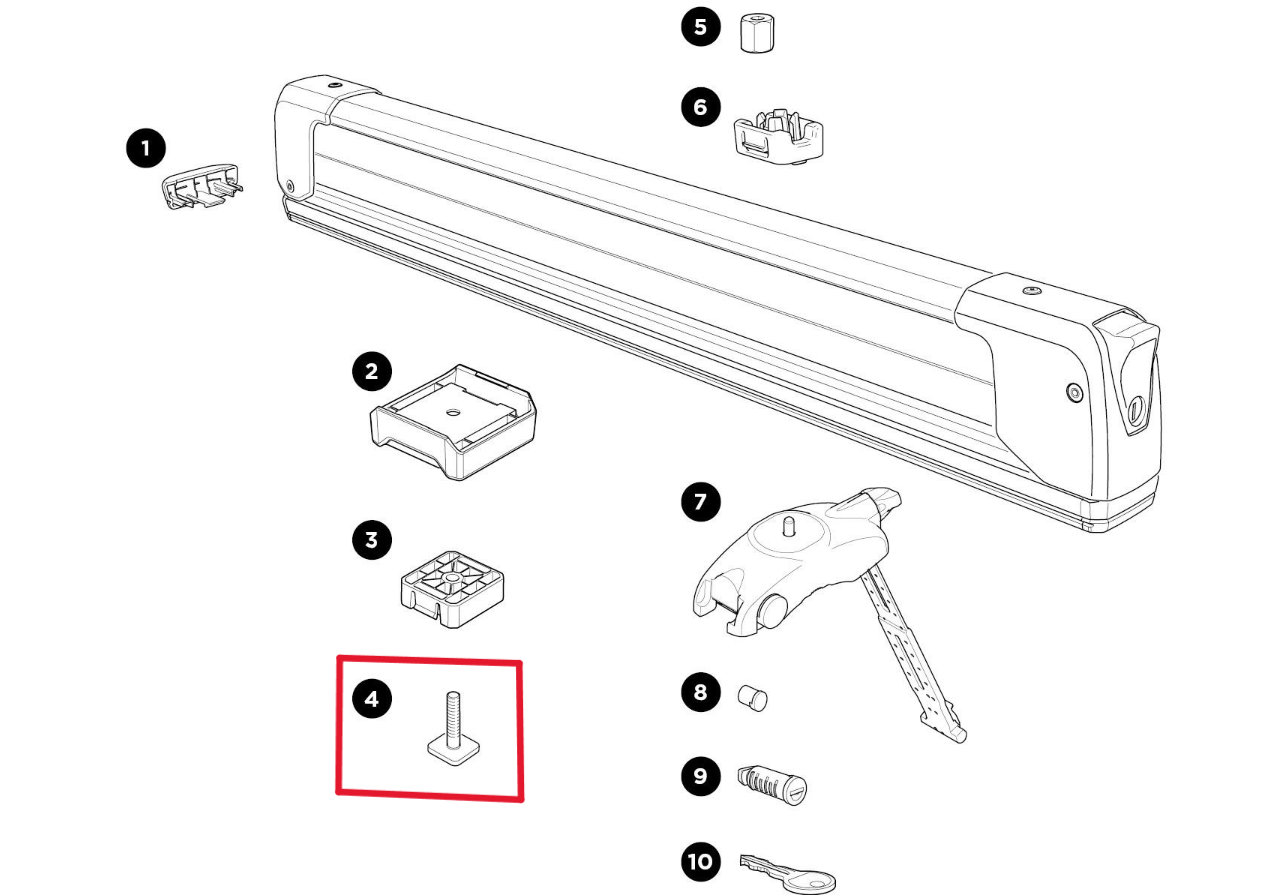 5
6
1
2
3
4
7
8
9
10