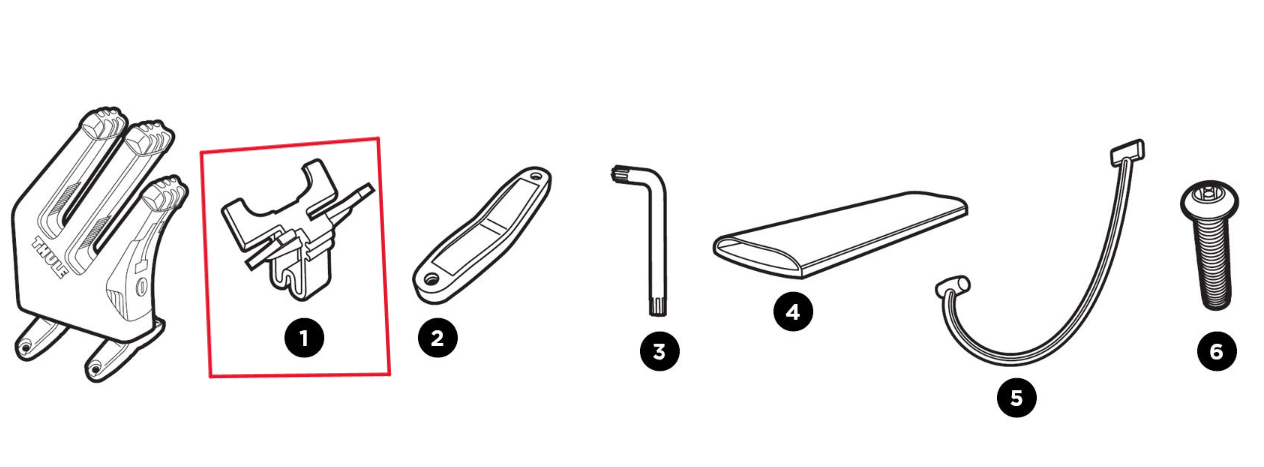 THULE

1

2

3

4

5

6